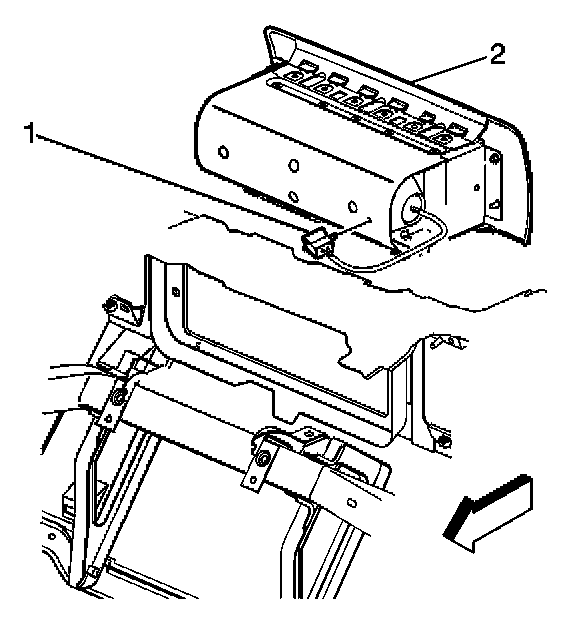 2
1