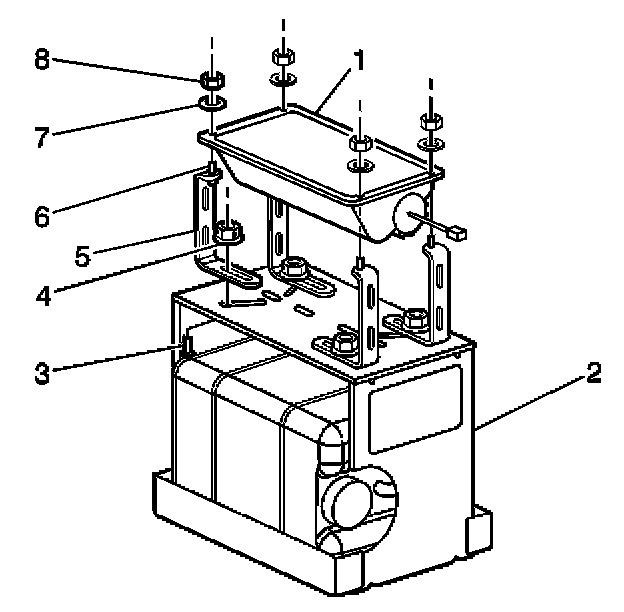 8
1
7
6
5
4
3
2