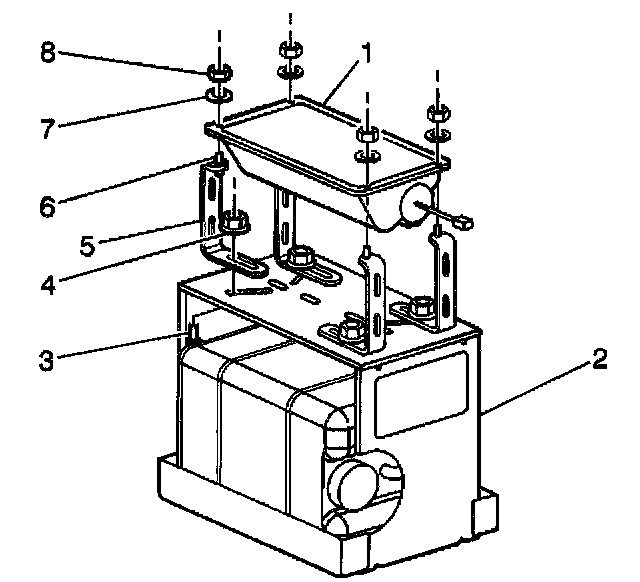 8
1
7
6
5
4
3
2