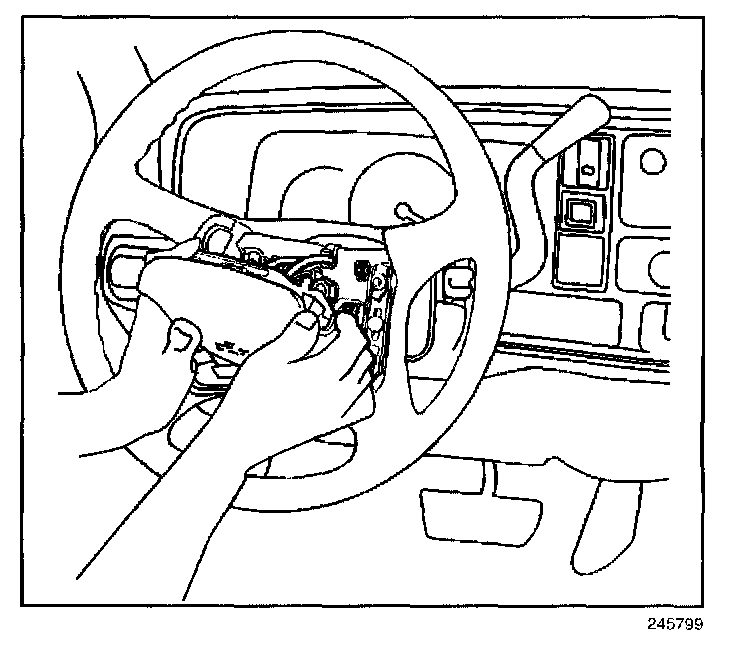 245799