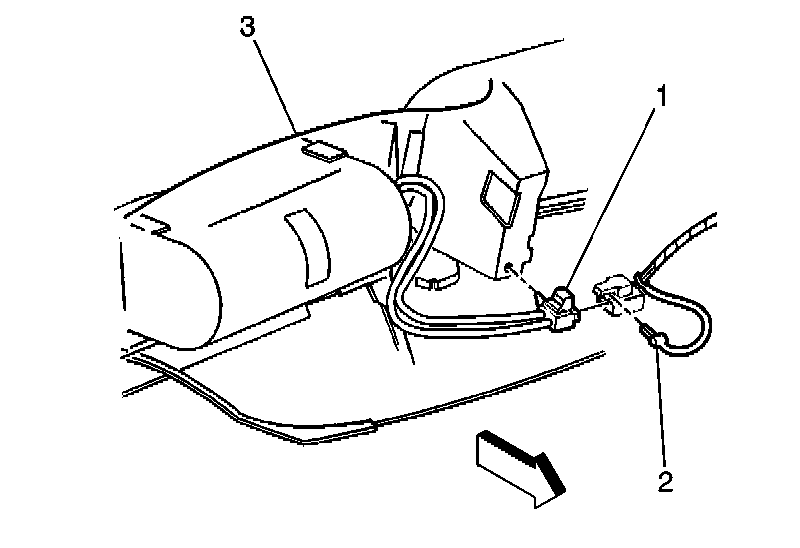 3
1
2