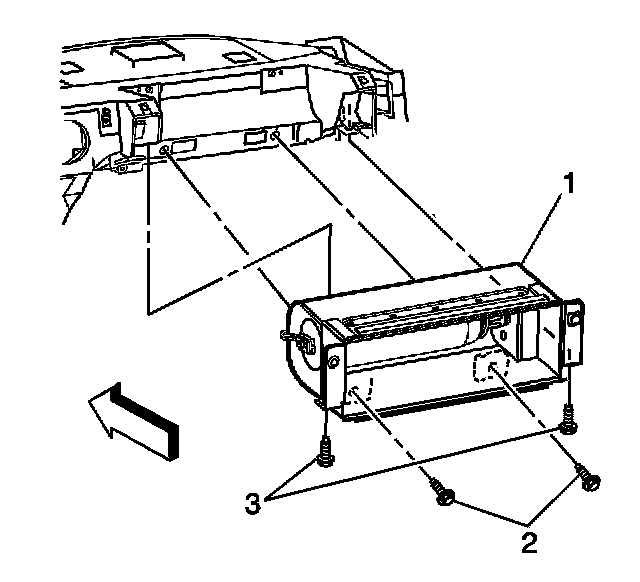 1
3
2