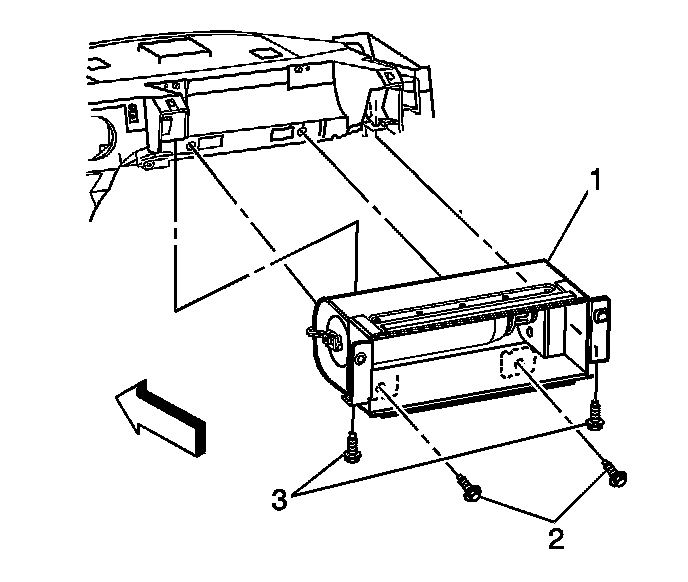 1

3

2