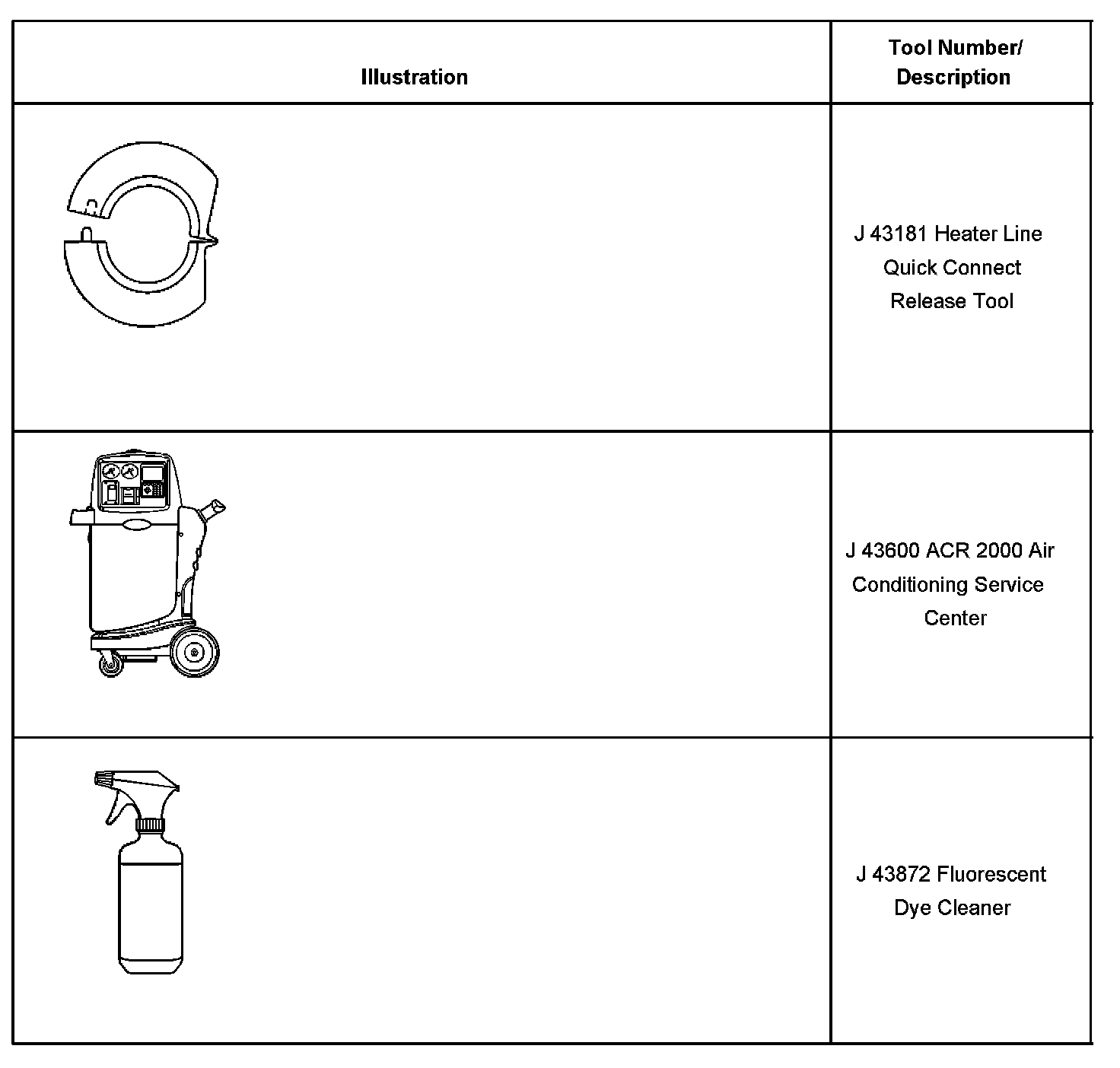 | Illustration | Tool Number/ Description |
|---|---|
| | J 43181 Heater Line Quick Connect Release Tool |
| | J 43600 ACR 2000 Air Conditioning Service Center |
| | J 43872 Fluorescent Dye Cleaner |