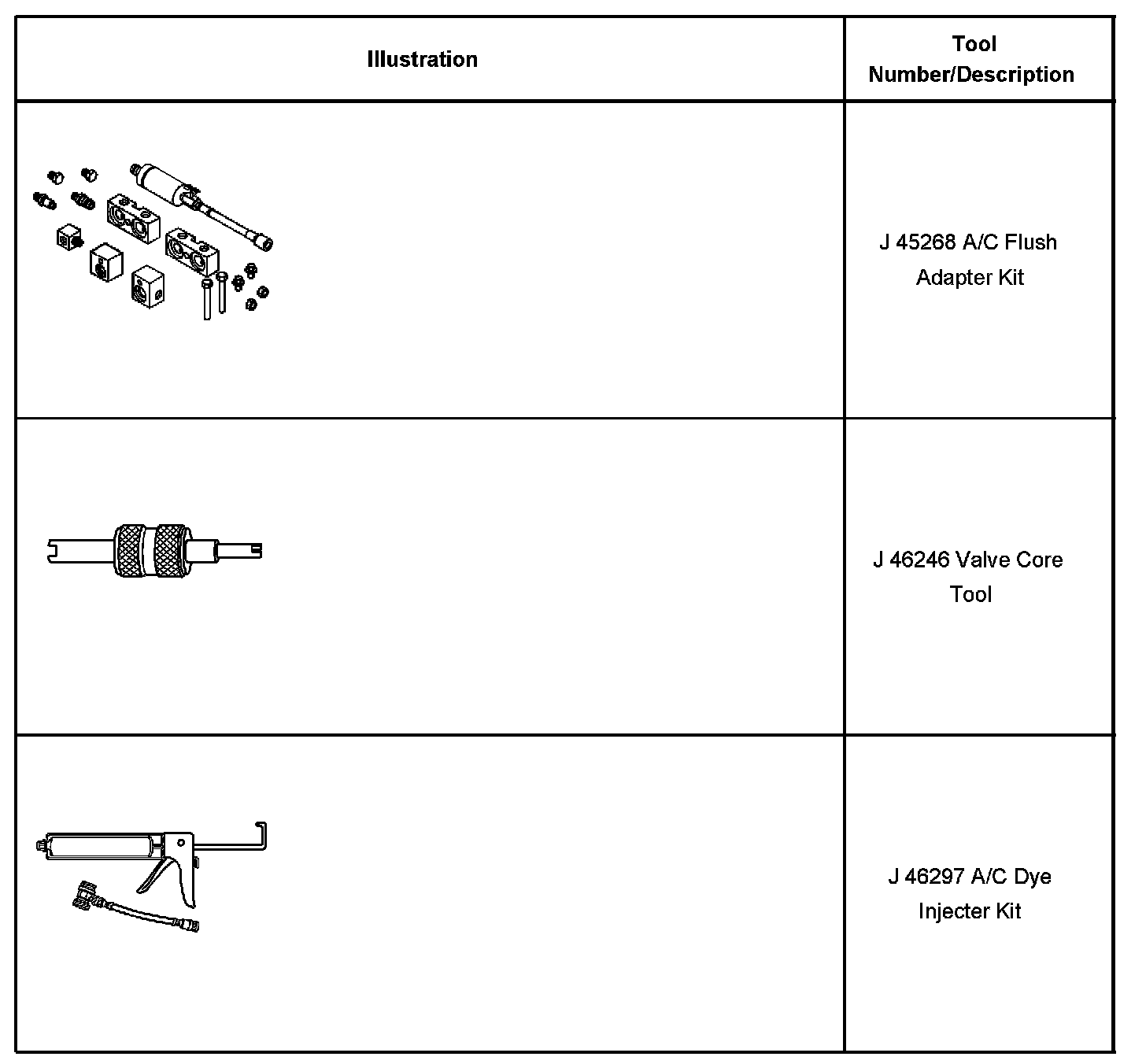 | Illustration | Tool Number/Description |
|---|---|
| | J 45268 A/C Flush Adapter Kit |
| | J 46246 Valve Core Tool |
| | J 46297 A/C Dye Injecter Kit |