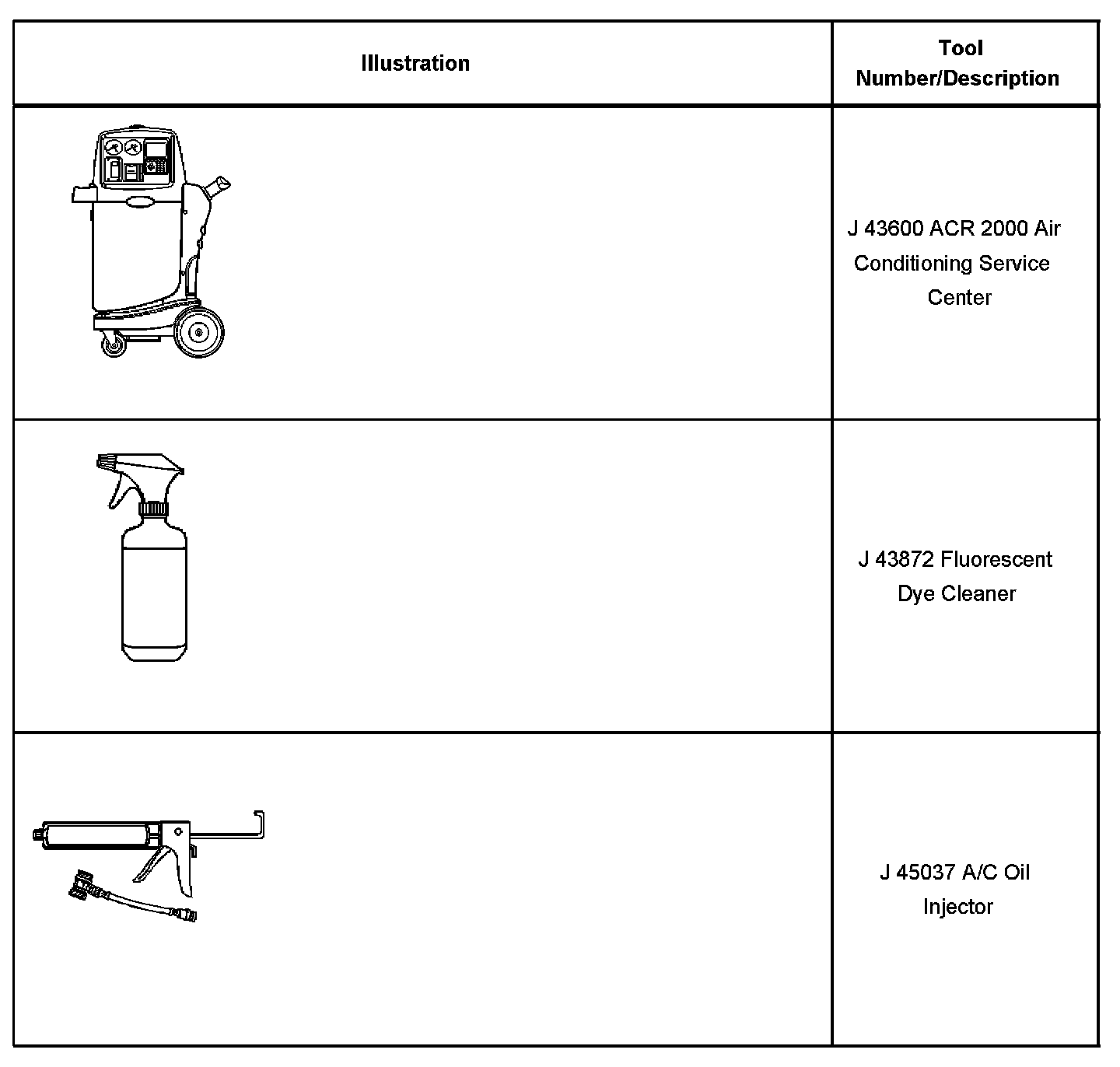 | Illustration | Tool Number/Description |
|---|---|
| | J 43600 ACR 2000 Air Conditioning Service Center |
| | J 43872 Fluorescent Dye Cleaner |
| | J 45037 A/C Oil Injector |