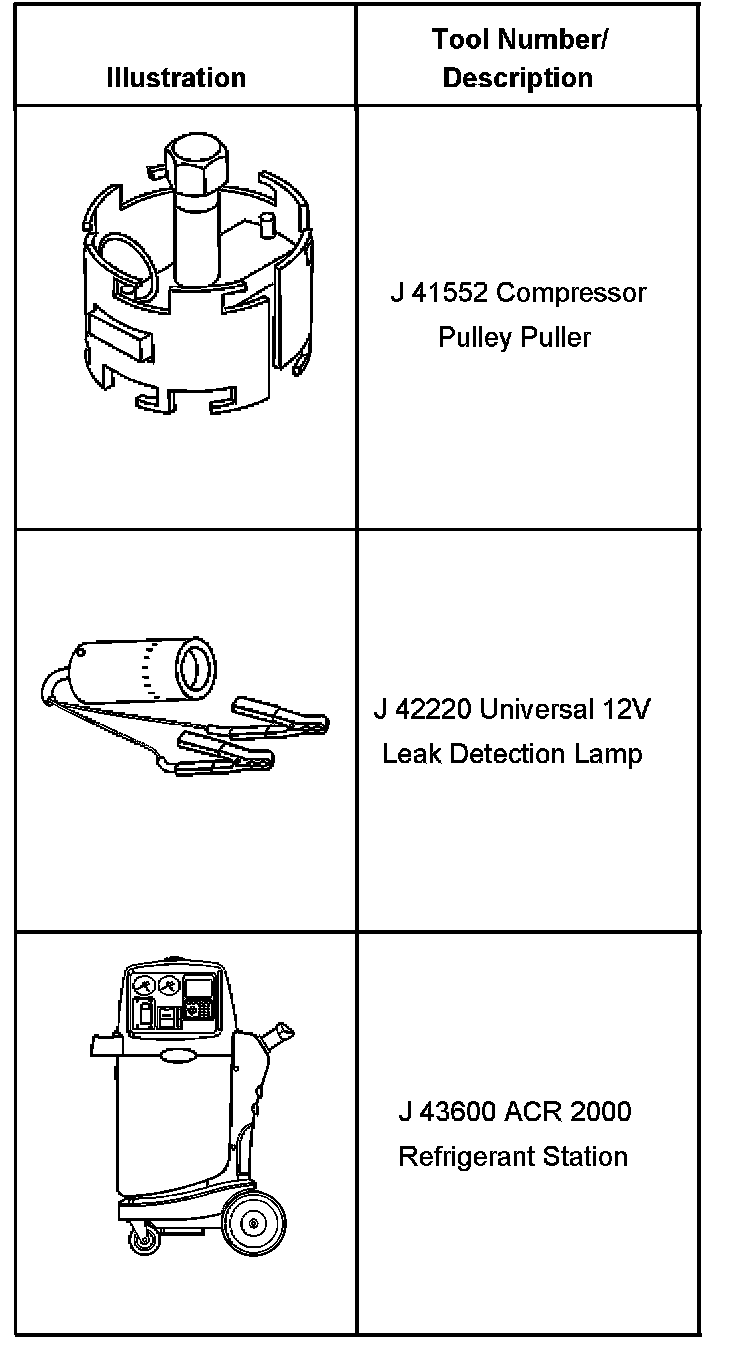 | Illustration | Tool Number/ Description |
|---|---|
| | J 41552 Compressor Pulley Puller |
| | J 42220 Universal 12V Leak Detection Lamp |
| | J 43600 ACR 2000 Refrigerant Station |