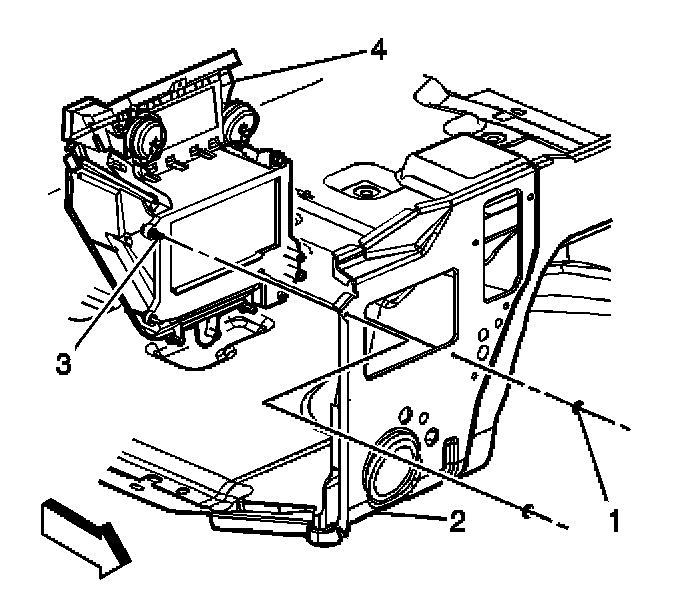 4
3
2
1