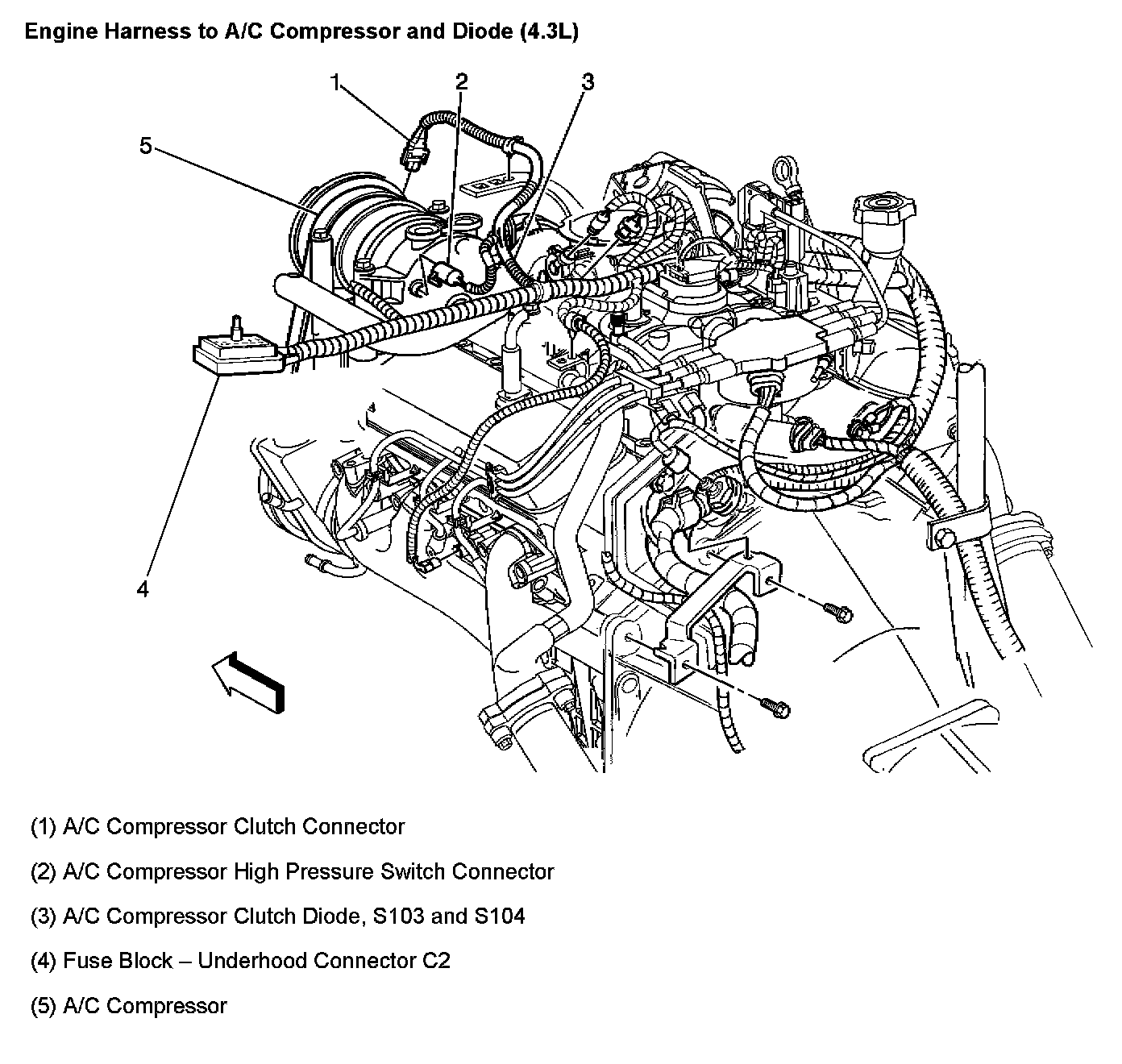 Engine Harness to A/C Compressor and Diode (4.3L)

1
2
3
5
4

(1) A/C Compressor Clutch Connector

(2) A/C Compressor High Pressure Switch Connector

(3) A/C Compressor Clutch Diode, S103 and S104

(4) Fuse Block – Underhood Connector C2

(5) A/C Compressor