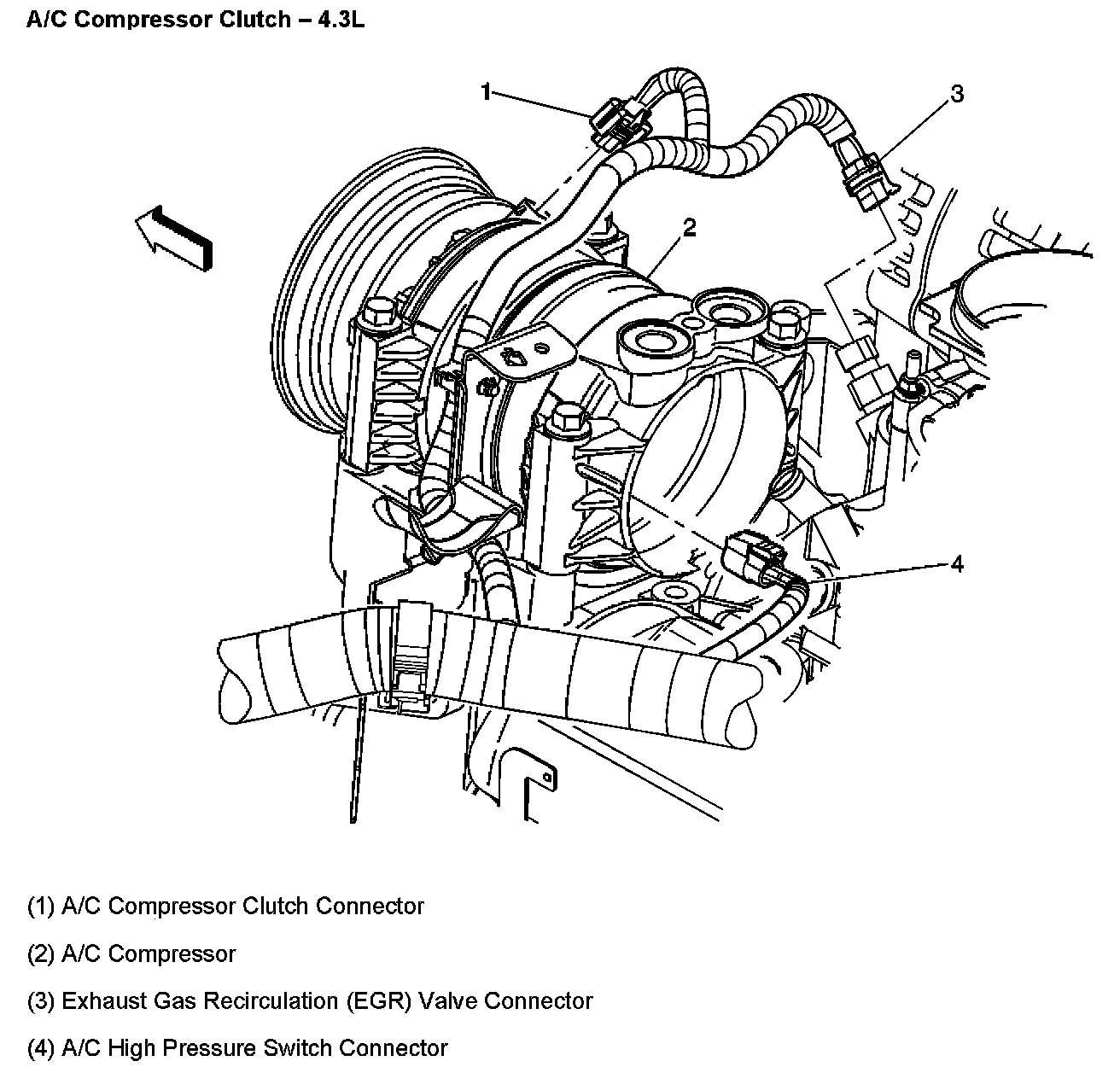 A/C Compressor Clutch – 4.3L

1

3

2

4

(1) A/C Compressor Clutch Connector

(2) A/C Compressor

(3) Exhaust Gas Recirculation (EGR) Valve Connector

(4) A/C High Pressure Switch Connector