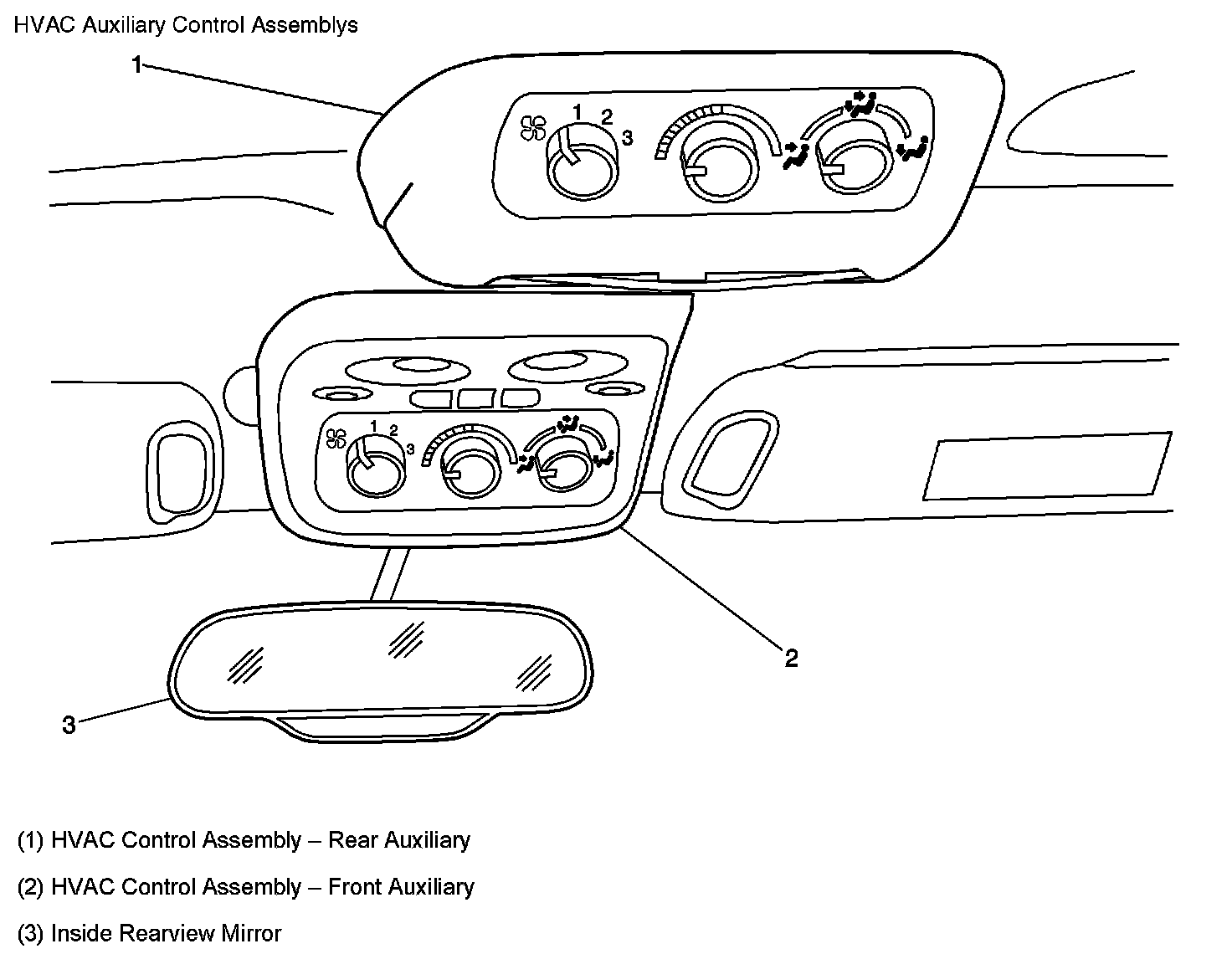 HVAC Auxiliary Control Assemblys

1

1 2 3

1 2 3

2

3

(1) HVAC Control Assembly – Rear Auxiliary

(2) HVAC Control Assembly – Front Auxiliary

(3) Inside Rearview Mirror