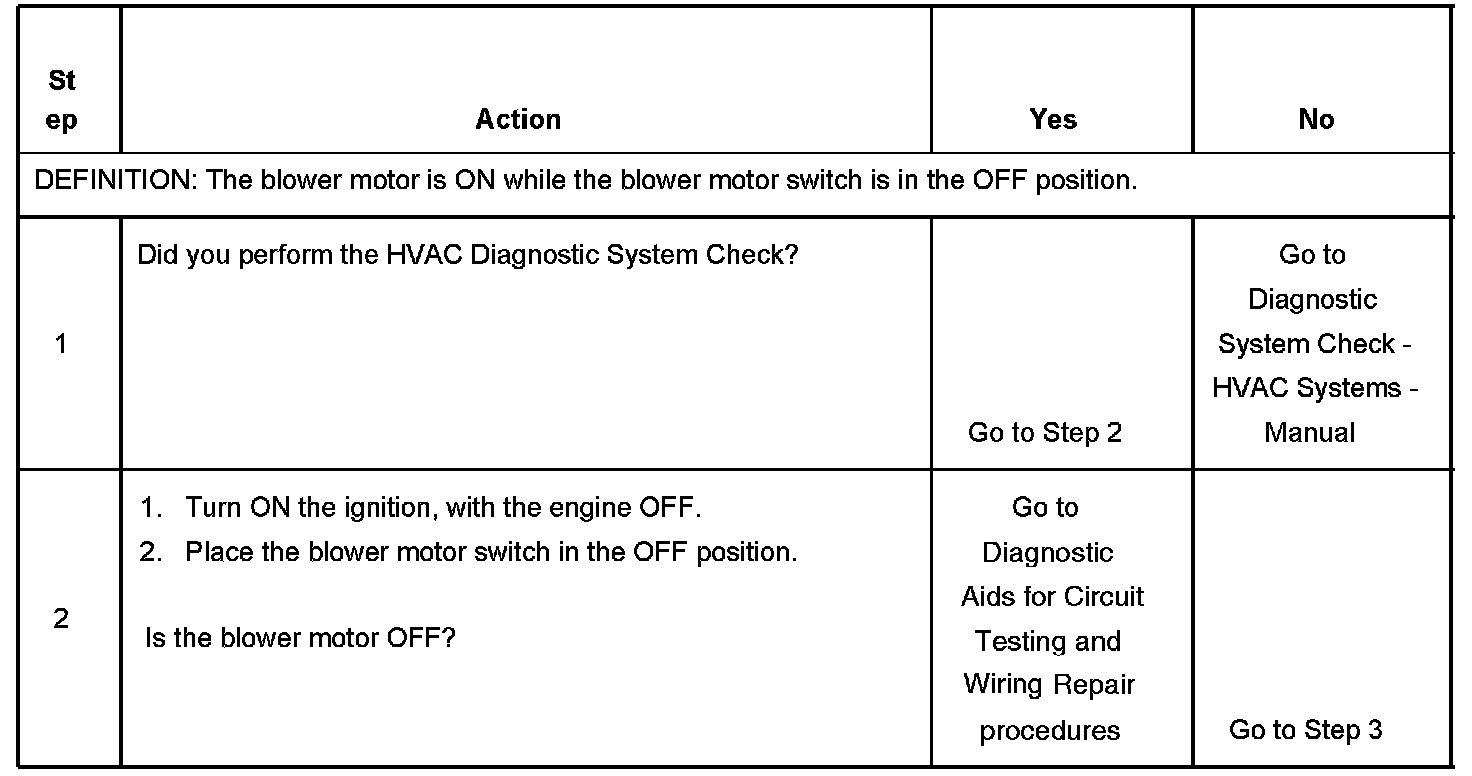 | Step | Action | Yes | No |
|---|---|---|---|
| DEFINITION: The blower motor is ON while the blower motor switch is in the OFF position. | | | |
| 1 | Did you perform the HVAC Diagnostic System Check? | Go to Step 2 | Go to Diagnostic System Check - HVAC Systems - Manual |
| 2 | 1. Turn ON the ignition, with the engine OFF. 2. Place the blower motor switch in the OFF position. Is the blower motor OFF? | Go to Diagnostic Aids for Circuit Testing and Wiring Repair procedures | Go to Step 3 |