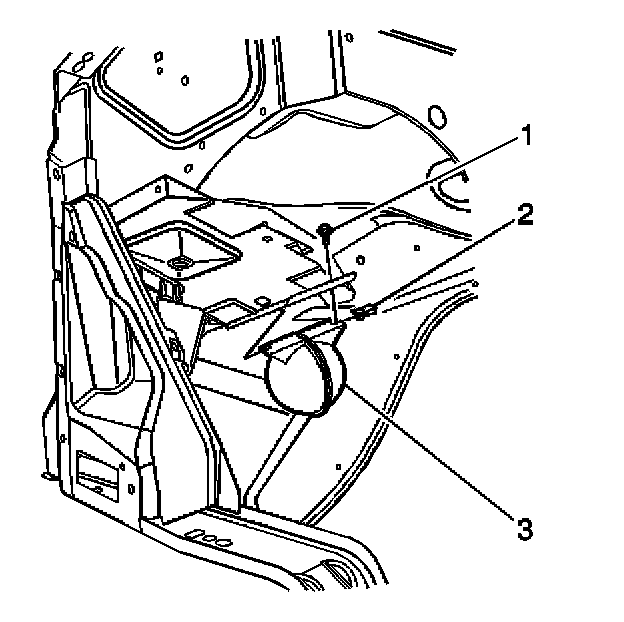 1
2
3