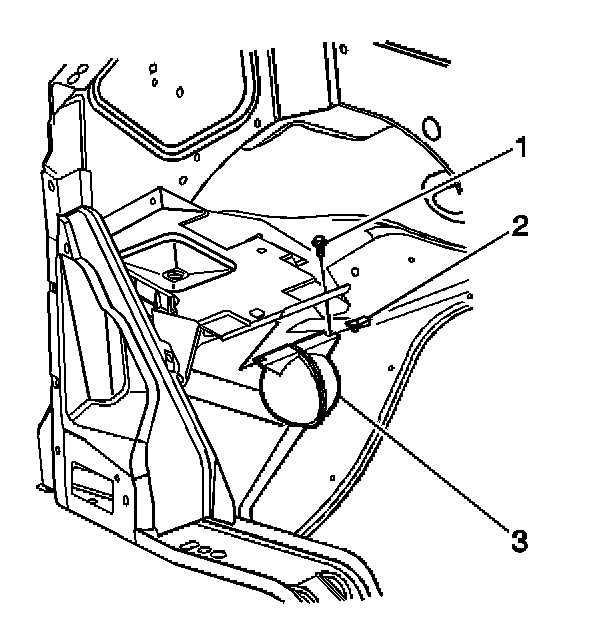 1
2
3