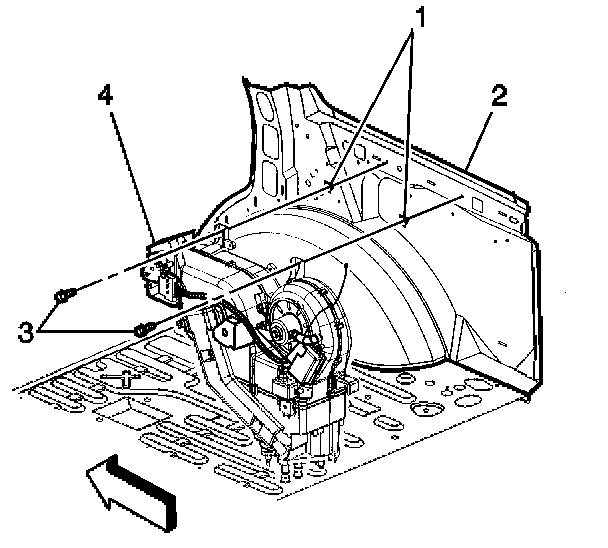 1
4
2
3