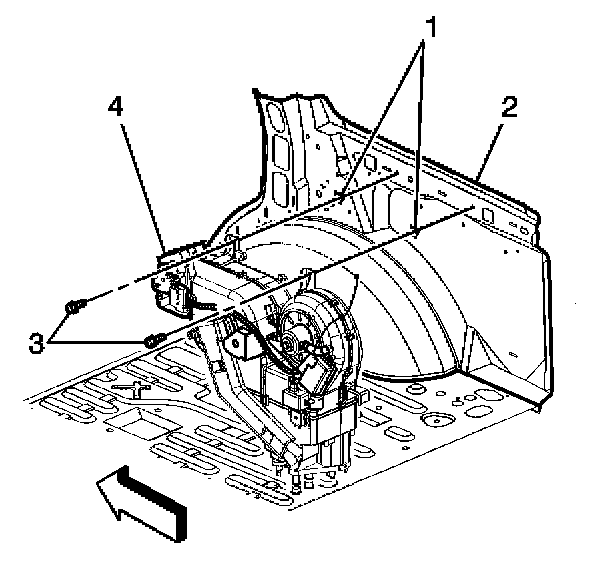 1
4
2
3