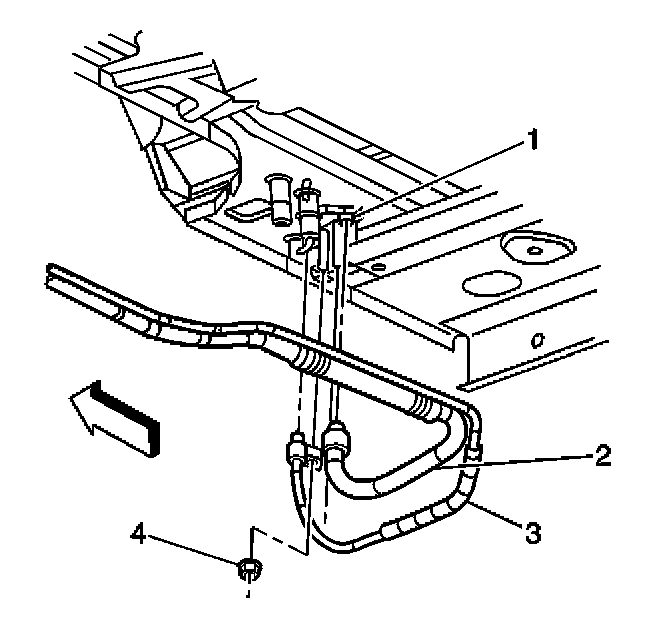 1
2
3
4