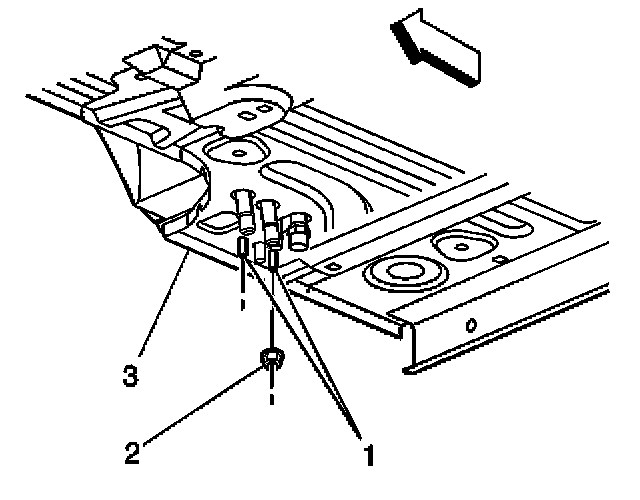 3
2
1