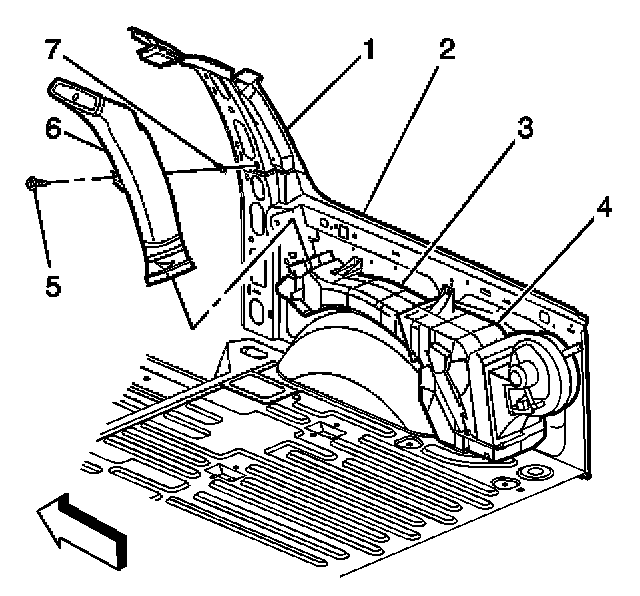 7
1
2
6
3
4
5