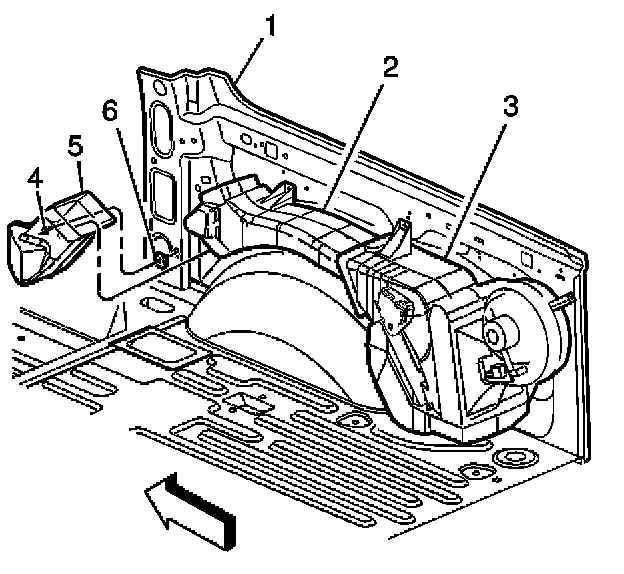 1
2
3
6
5
4