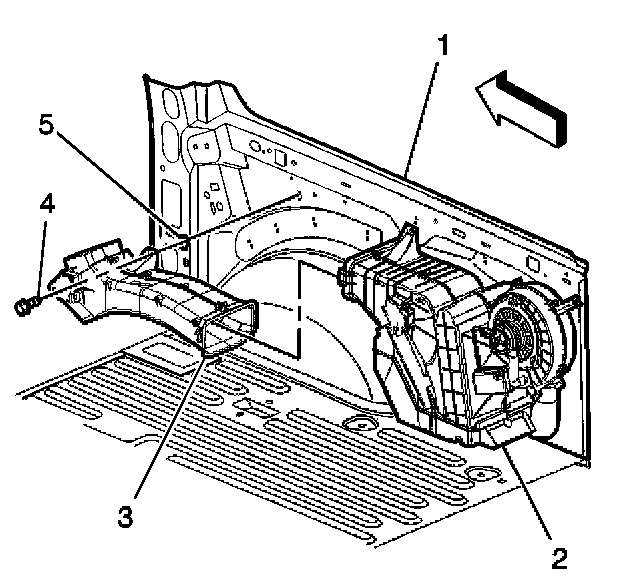 1
5
4
3
2