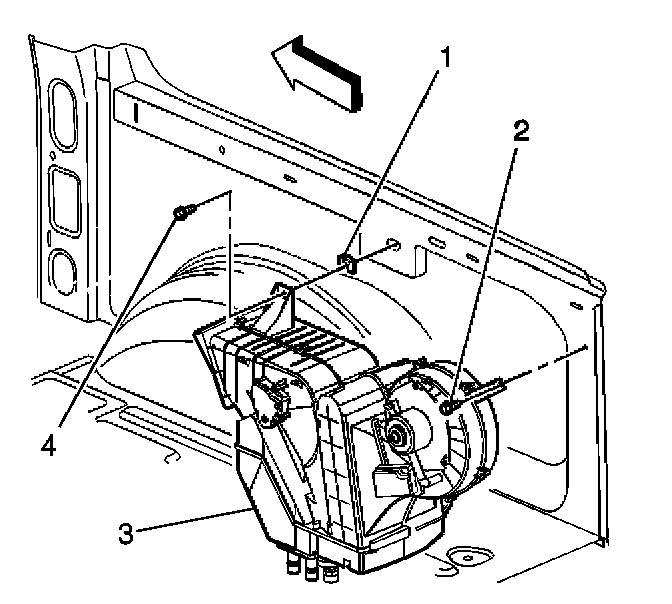 1
2
4
3