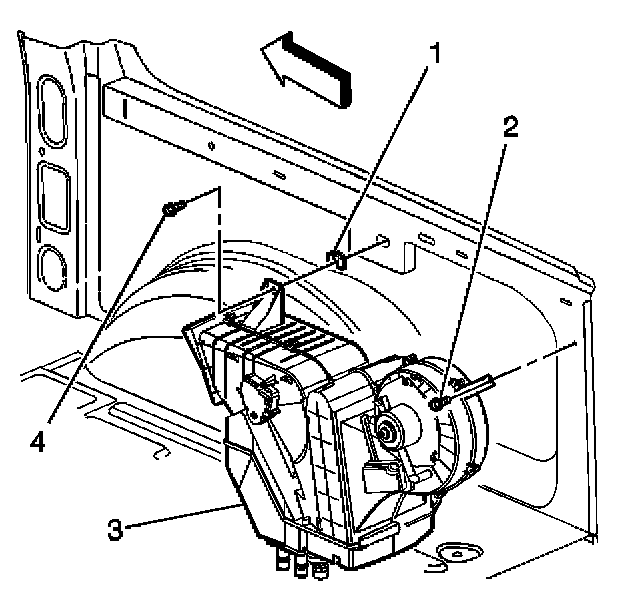 1
2
4
3