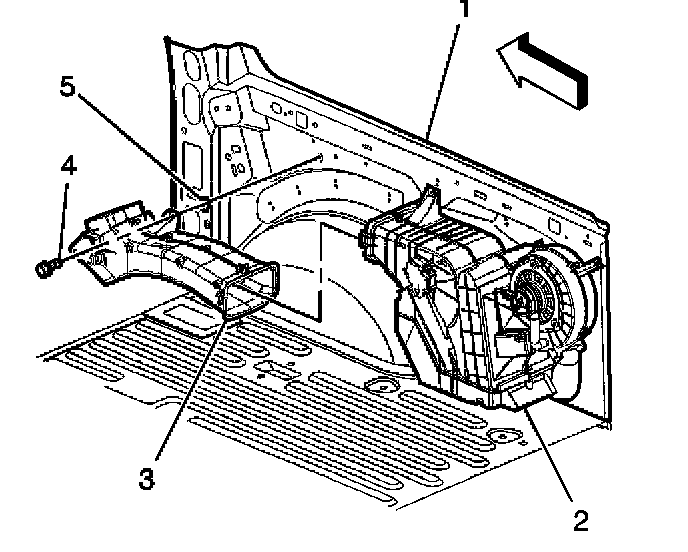 1
5
4
3
2