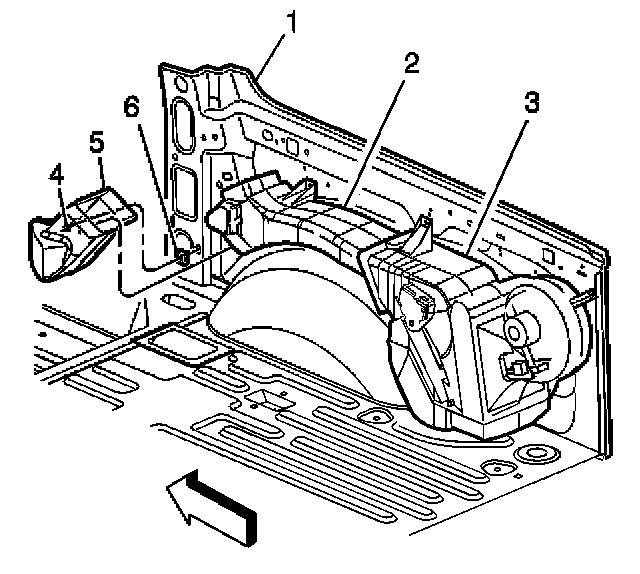 1
2
3
6
5
4