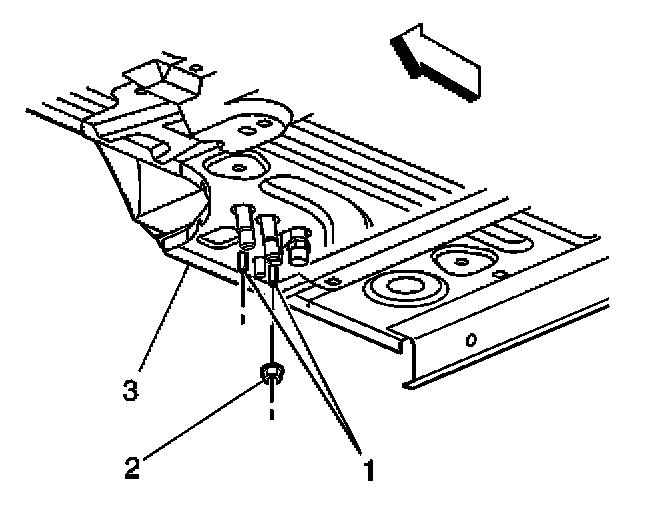 3
2
1