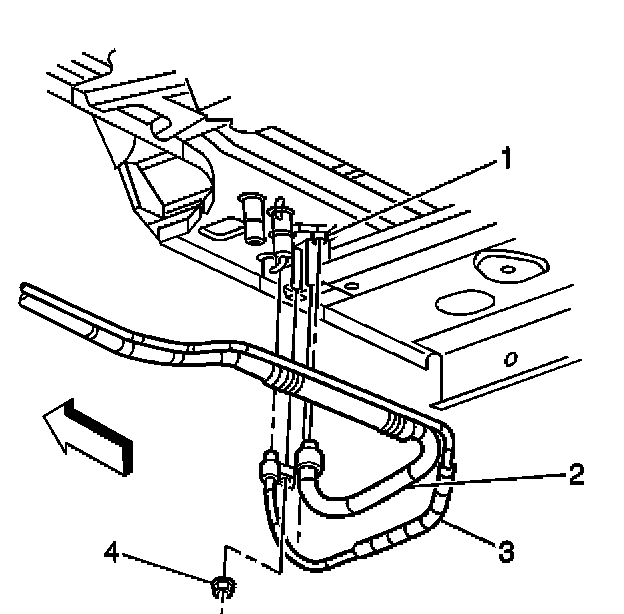 1
2
3
4