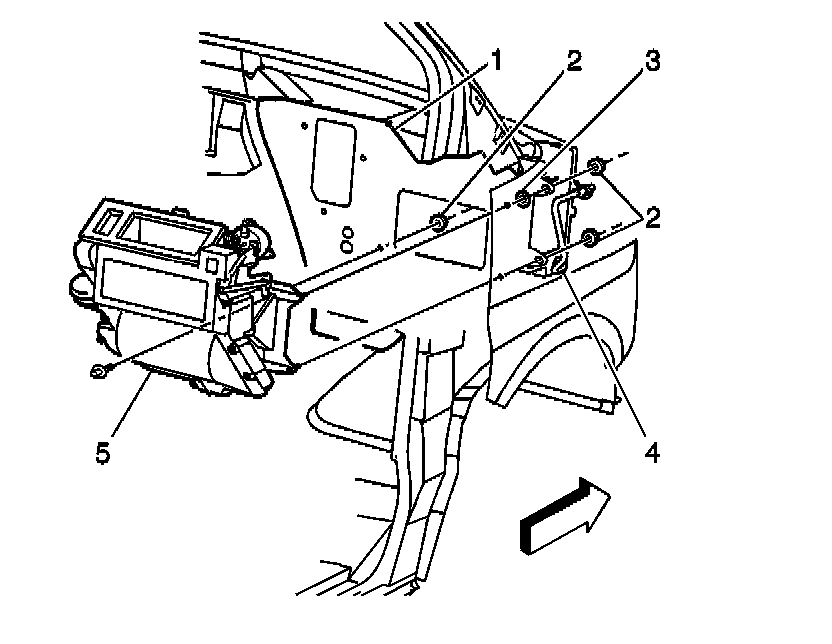 1
2
3
2
4
5