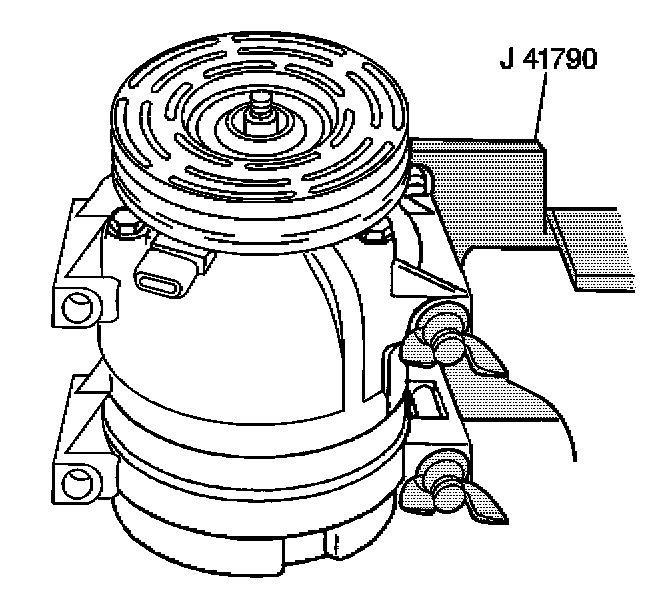 J 41790