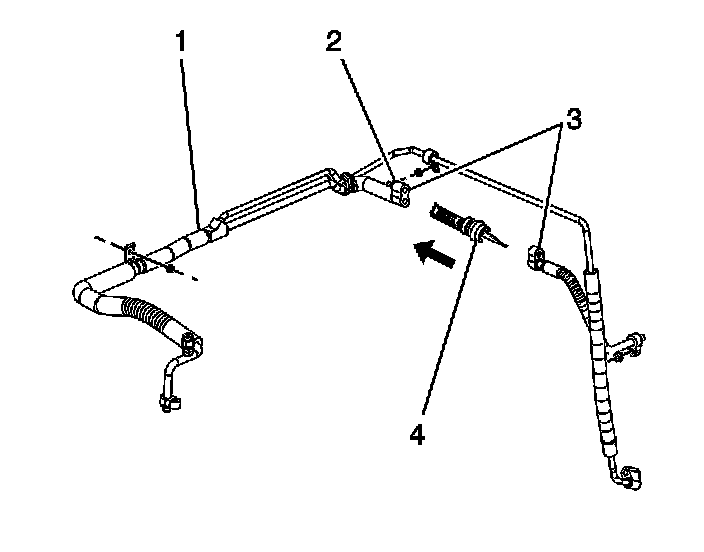 1
2
3
4