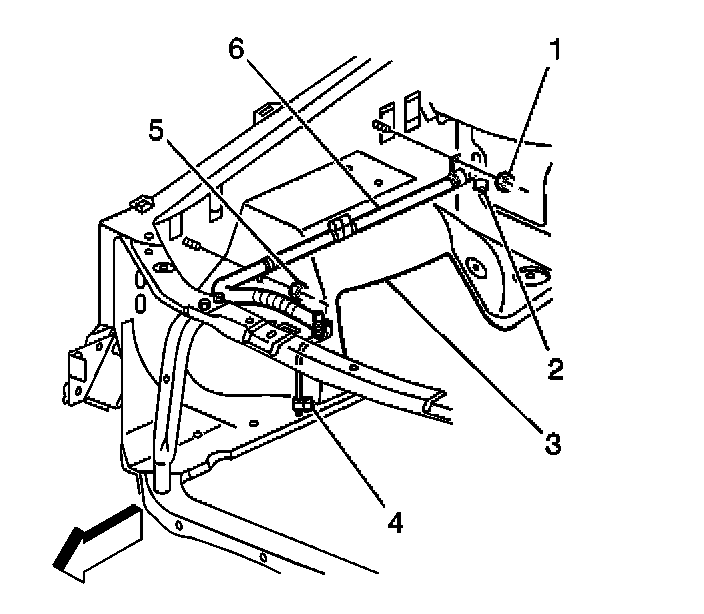 6
1
5
2
3
4