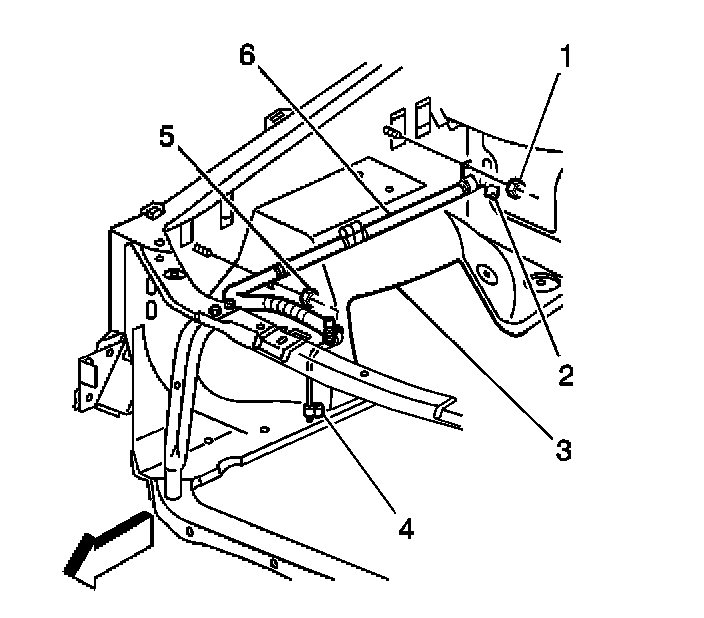 6
1
5
2
3
4