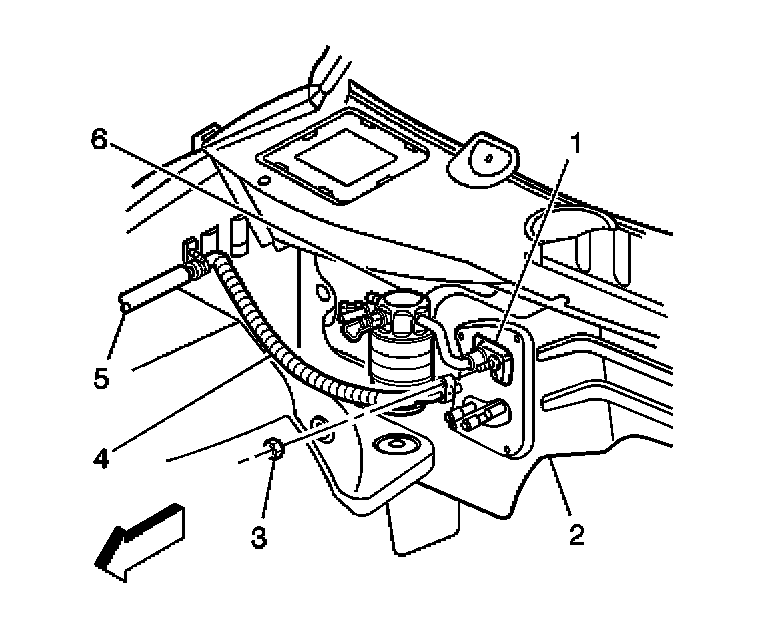 6
1
5
4
3
2