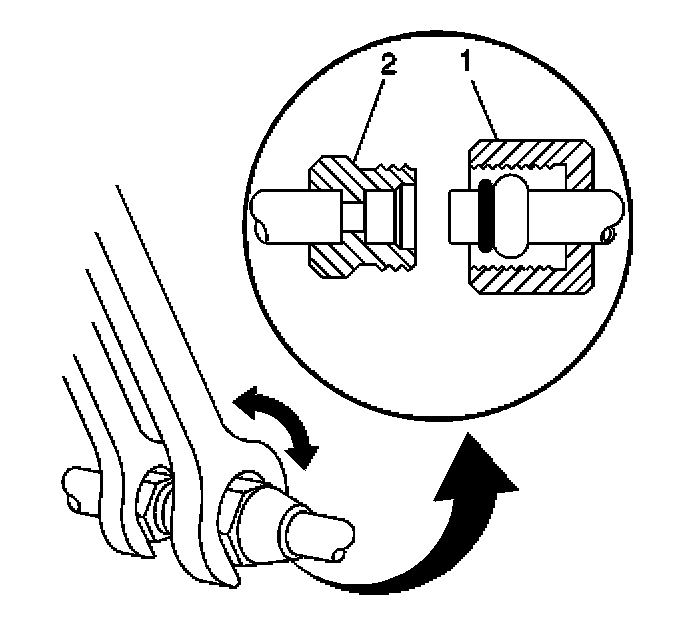 2
1