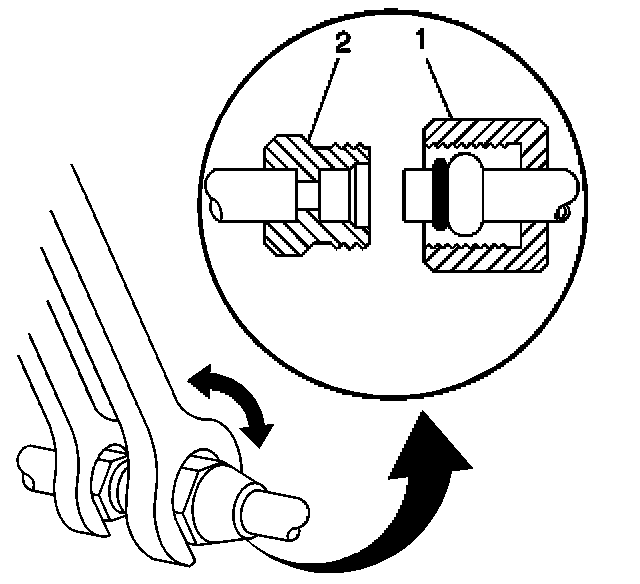 2
1