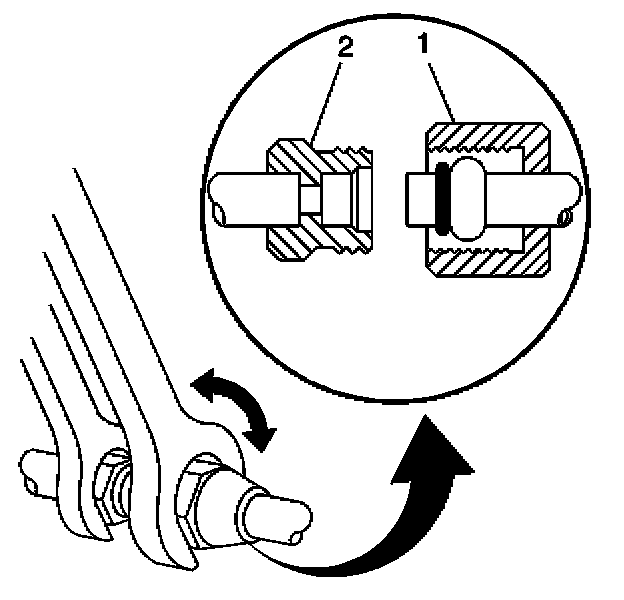 2
1