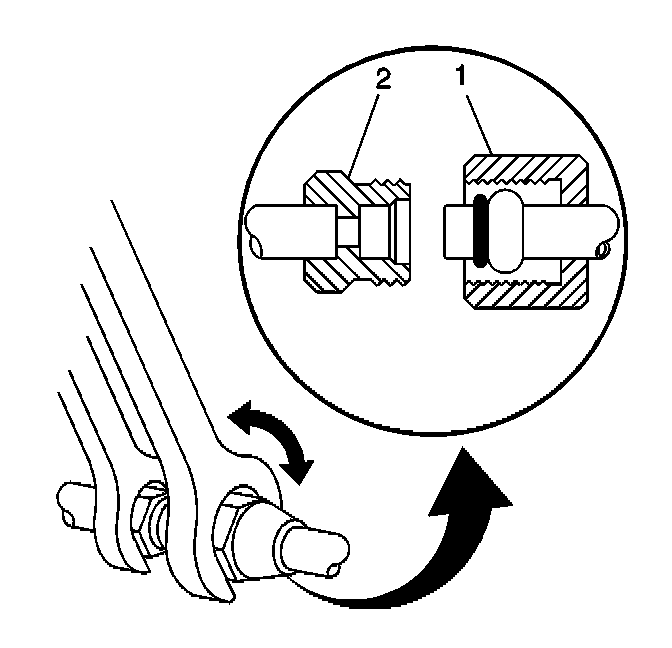 2
1