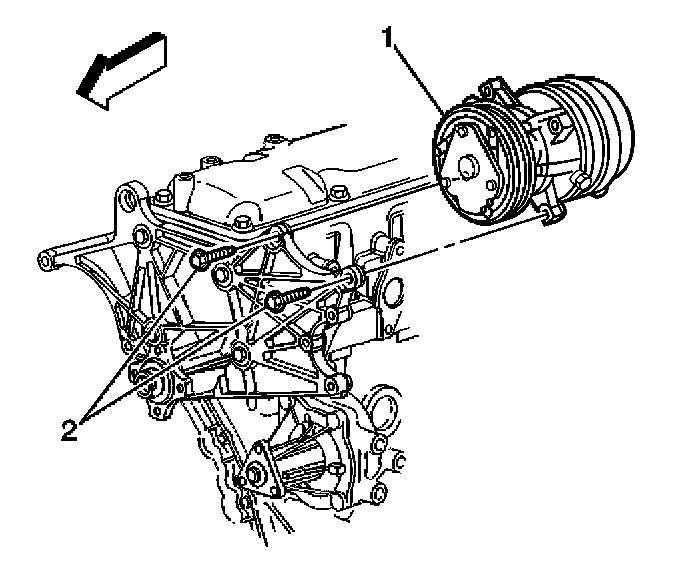 1

2