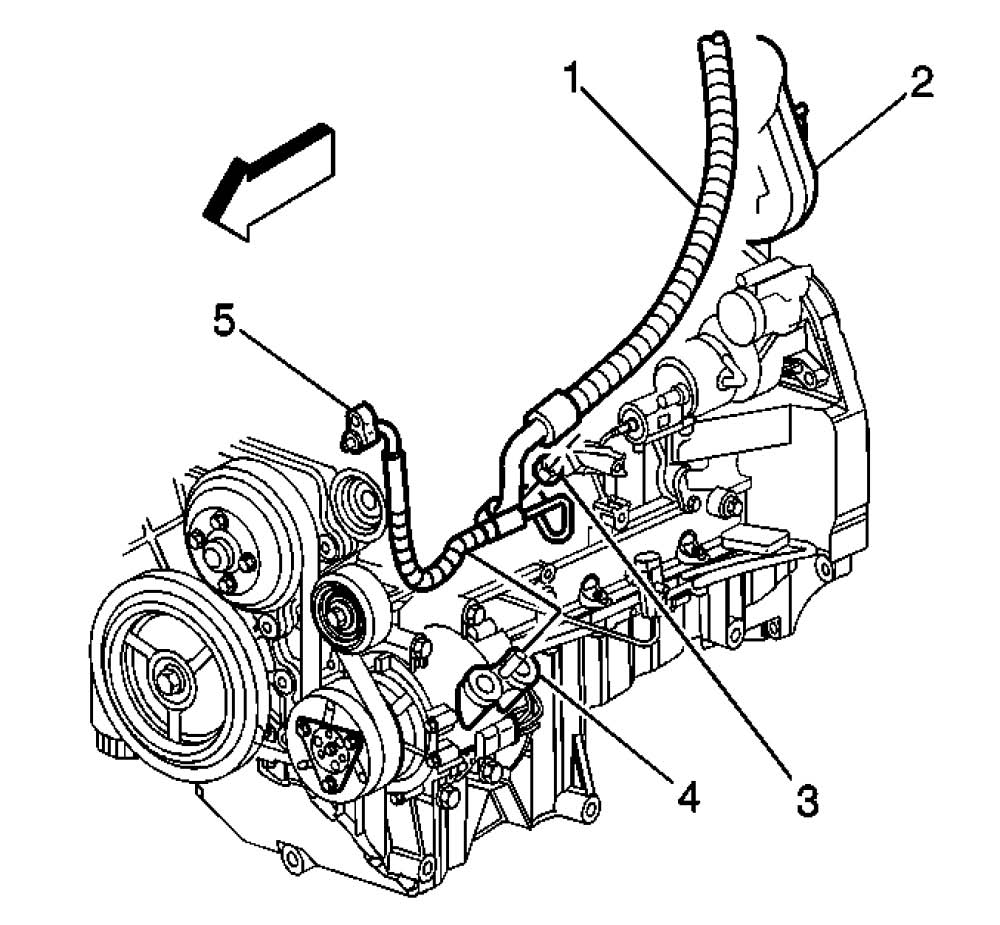 1
2
5
4
3