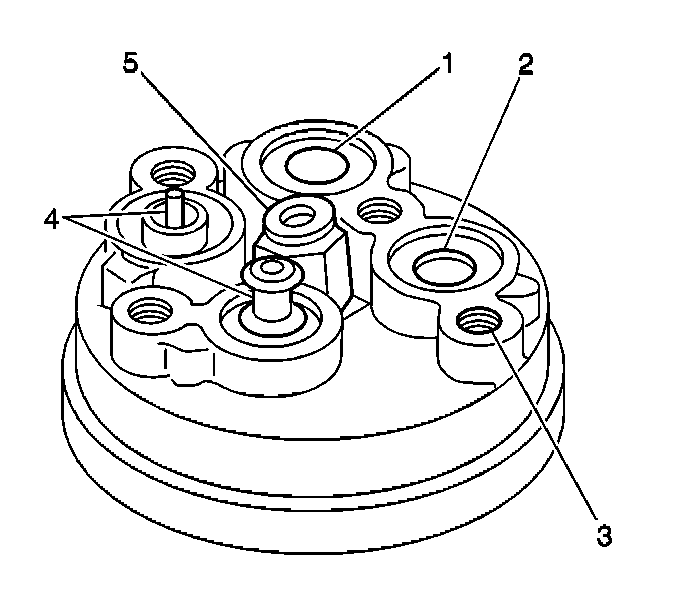 5
1
2
4
3