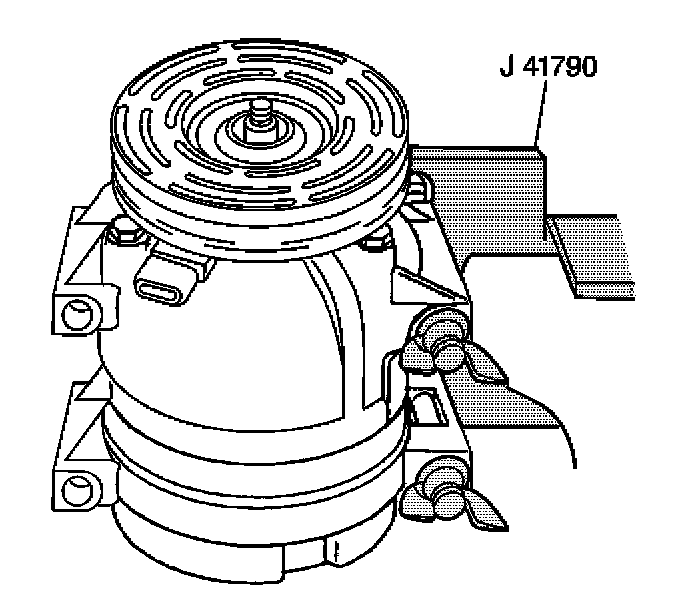 J 41790