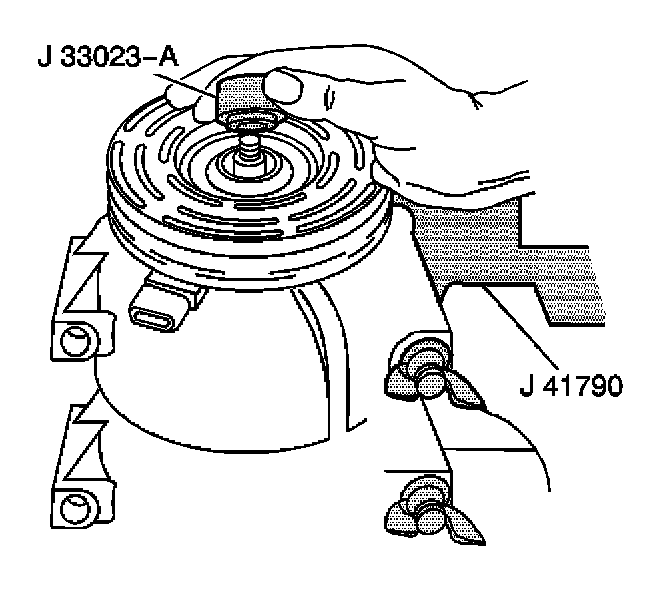 J 33023–A

J 41790