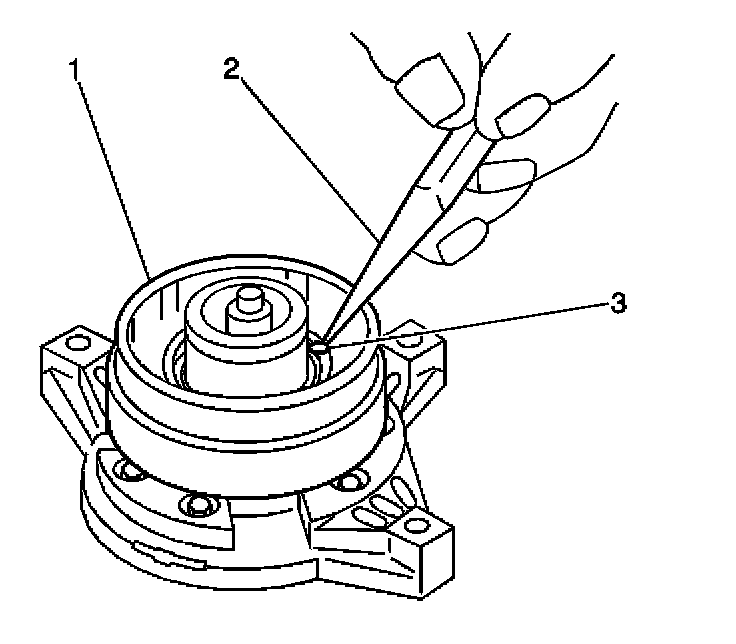 1
2
3