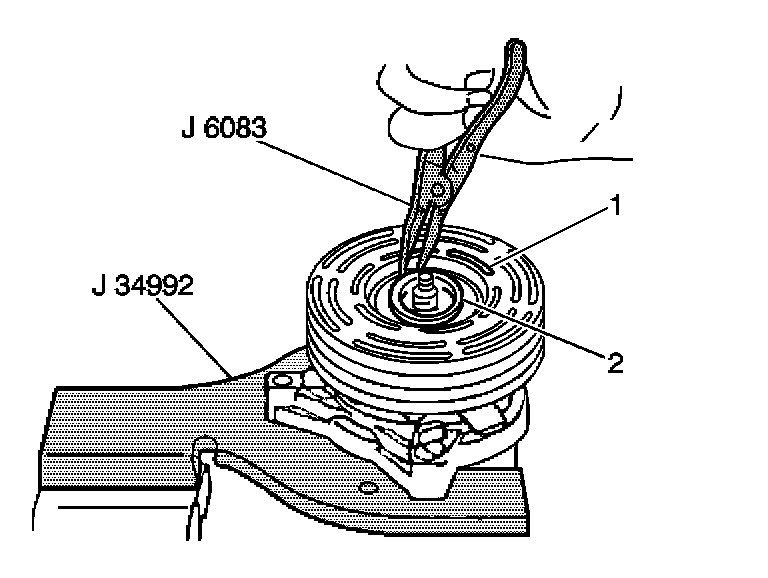 J 6083

1

J 34992

2