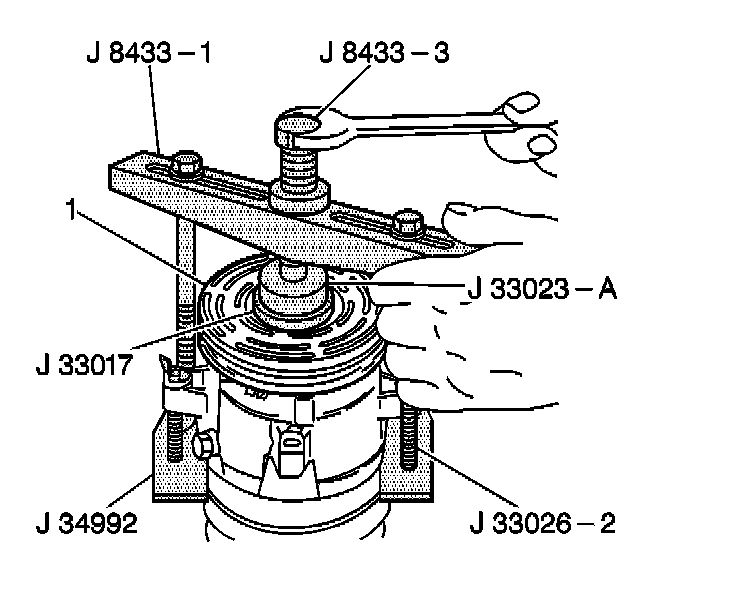 J 8433 – 1
J 8433 – 3
1
J 33023 – A
J 33017
J 34992
J 33026 – 2