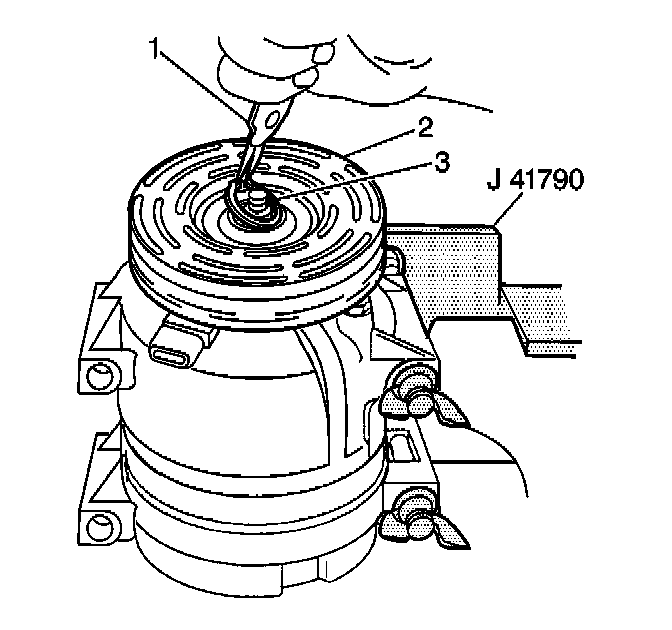 1
2
3
J 41790